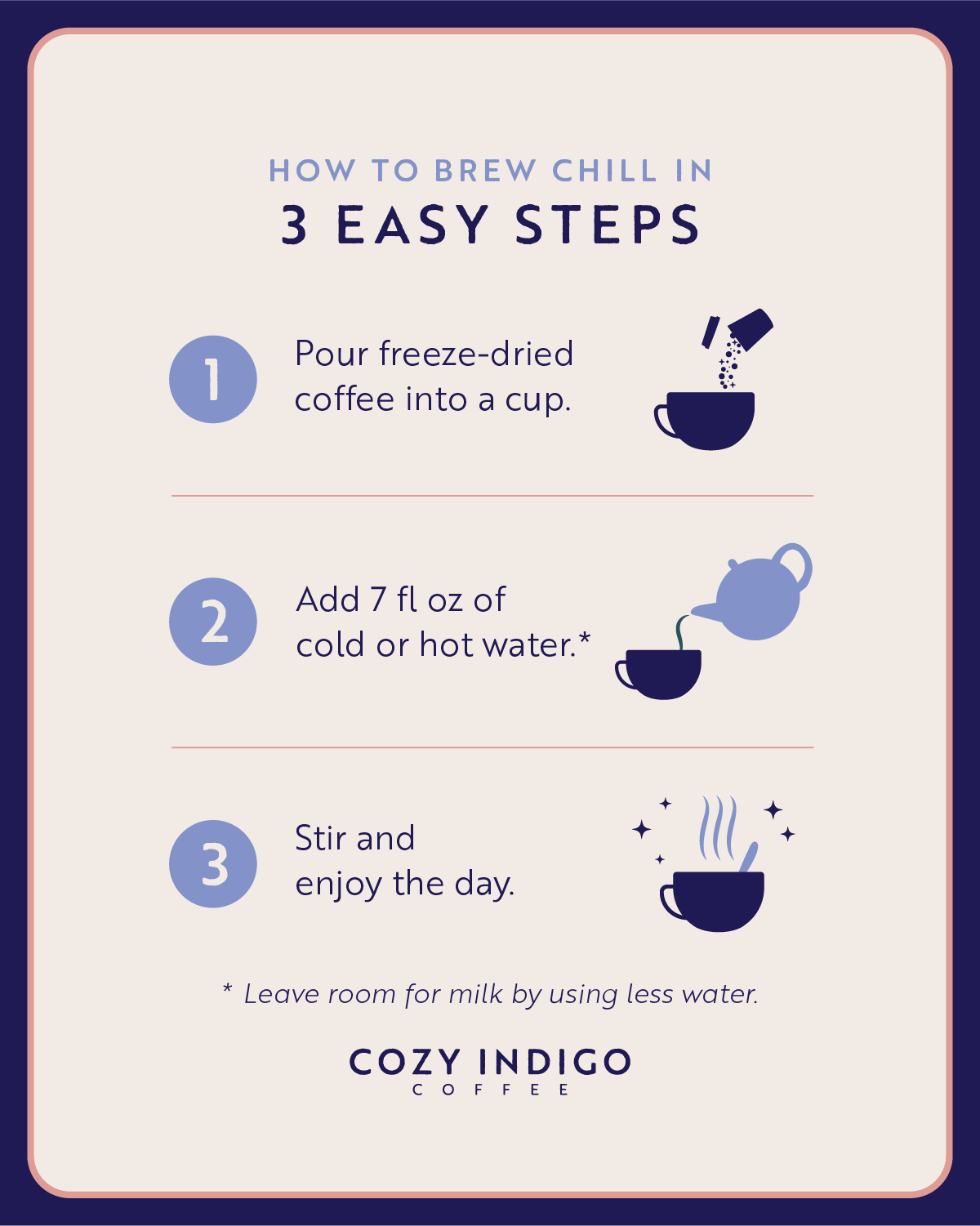 HOW TO BREW CHILL IN
3 EASY STEPS

1 Pour freeze-dried coffee into a cup.

2 Add 7 fl oz of cold or hot water.*

3 Stir and enjoy the day.

* Leave room for milk by using less water.

COZY INDIGO
COFFEE